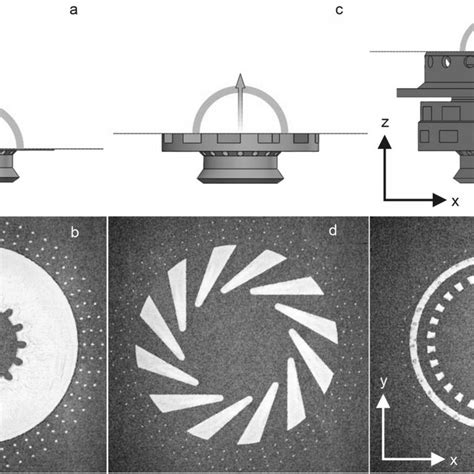 a

c

z

x

b

d

y

x