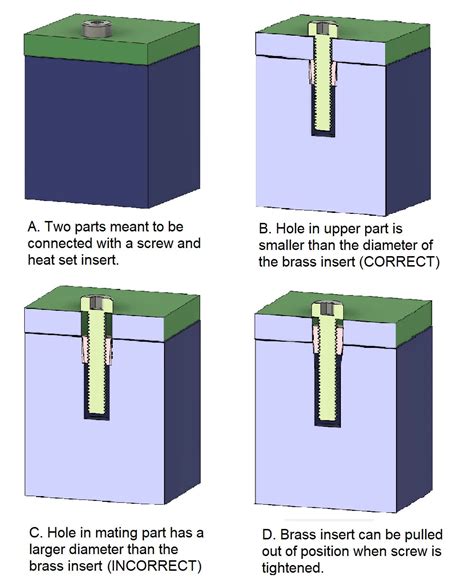 A. Two parts meant to be connected with a screw and heat set insert.

B. Hole in upper part is smaller than the diameter of the brass insert (CORRECT)

C. Hole in mating part has a larger diameter than the brass insert (INCORRECT)

D. Brass insert can be pulled out of position when screw is tightened.