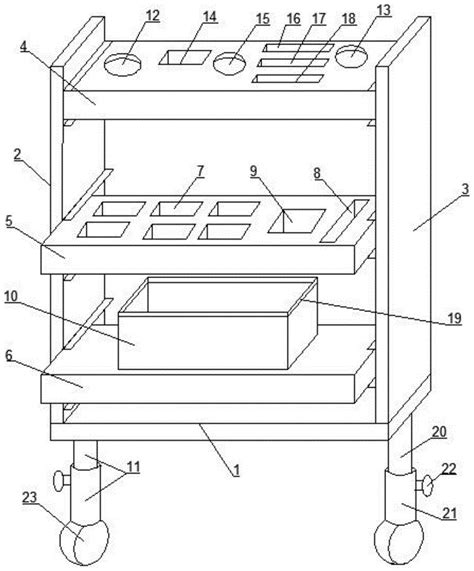 12
14
15
16
17
18
13
4
2
7
9
8
3
5
10
19
6
1
20
11
22
23
21