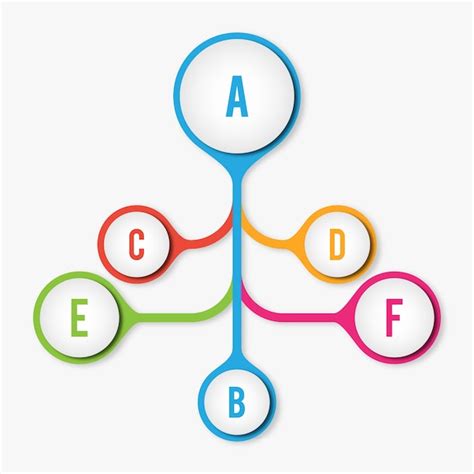 A

C

D

E

F

B