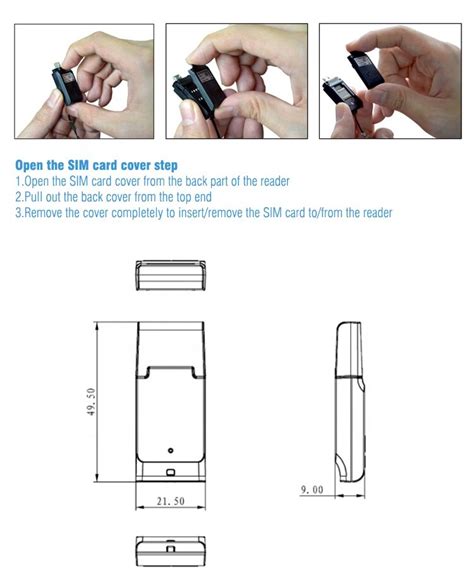 Open the SIM card cover step
1.Open the SIM card cover from the back part of the reader
2.Pull out the back cover from the top end
3.Remove the cover completely to insert/remove the SIM card to/from the reader

49.50

21.50

9.00