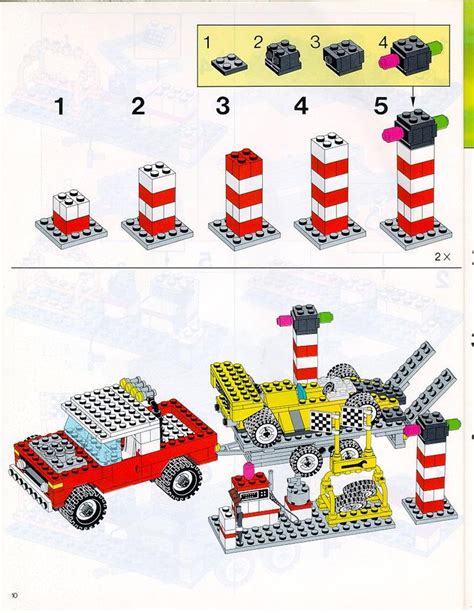 1 2 3 4

1 2 3 4 5

2×

10