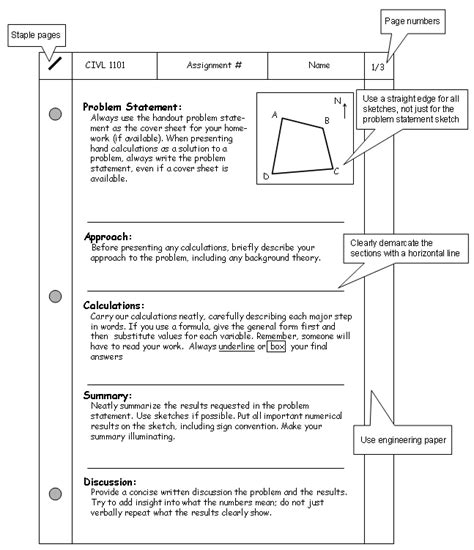 Staple pages

Page numbers

| CIVL 1101 | Assignment # | Name | 1/3 |
|---|---|---|---|

Problem Statement:
Always use the handout problem statement as the cover sheet for your homework (if available). When presenting hand calculations as a solution to a problem, always write the problem statement, even if a cover sheet is available.

N

A

B

C

D

Use a straight edge for all sketches, not just for the problem statement sketch

Approach:
Before presenting any calculations, briefly describe your approach to the problem, including any background theory.

Clearly demarcate the sections with a horizontal line

Calculations:
Carry our calculations neatly, carefully describing each major step in words. If you use a formula, give the general form first and then substitute values for each variable. Remember, someone will have to read your work. Always underline or box your final answers

Summary:
Neatly summarize the results requested in the problem statement. Use sketches if possible. Put all important numerical results on the sketch, including sign convention. Make your summary illuminating.

Use engineering paper

Discussion:
Provide a concise written discussion the problem and the results. Try to add insight into what the numbers mean; do not just verbally repeat what the results clearly show.