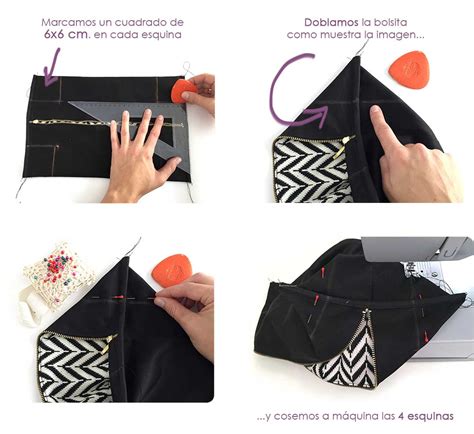 Marcamos un cuadrado de 6x6 cm. en cada esquina

Doblamos la bolsita como muestra la imagen...

...y cosemos a máquina las 4 esquinas