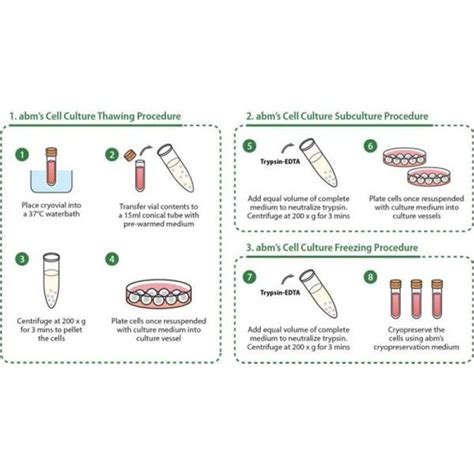 1. abm's Cell Culture Thawing Procedure

1

Place cryovial into a 37°C waterbath

2

Transfer vial contents to a 15ml conical tube with pre-warmed medium

3

Centrifuge at 200 x g for 3 mins to pellet the cells

4

Plate cells once resuspended with culture medium into culture vessel

2. abm's Cell Culture Subculture Procedure

5

Trypsin-EDTA

Add equal volume of complete medium to neutralize trypsin. Centrifuge at 200 x g for 3 mins

6

Plate cells once resuspended with culture medium into culture vessels

3. abm's Cell Culture Freezing Procedure

7

Trypsin-EDTA

Add equal volume of complete medium to neutralize trypsin. Centrifuge at 200 x g for 3 mins

8

Cryopreserve the cells using abm's cryopreservation medium