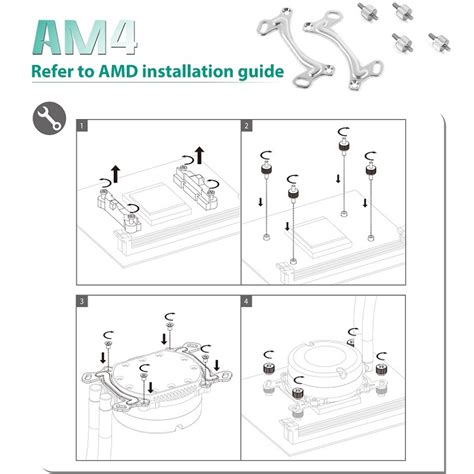 AM4

Refer to AMD installation guide

1

2

3

4