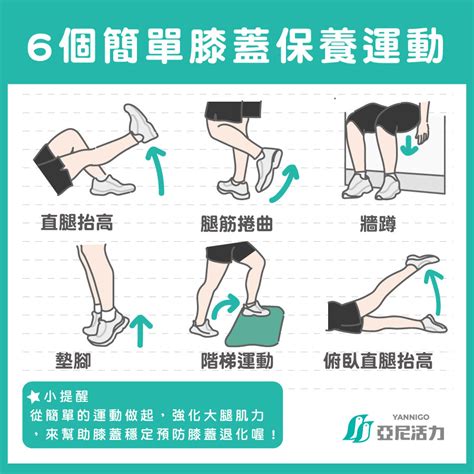 6個簡單膝蓋保養運動

直腿抬高

腿筋捲曲

牆蹲

墊腳

階梯運動

俯臥直腿抬高

★小提醒
從簡單的運動做起，強化大腿肌力，來幫助膝蓋穩定預防膝蓋退化喔！

YANNIGO
亞尼活力