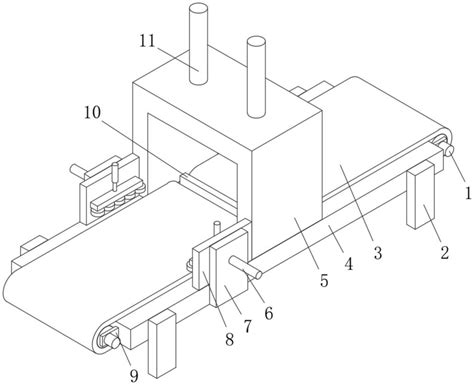 11
10
1
2
3
4
5
6
7
8
9