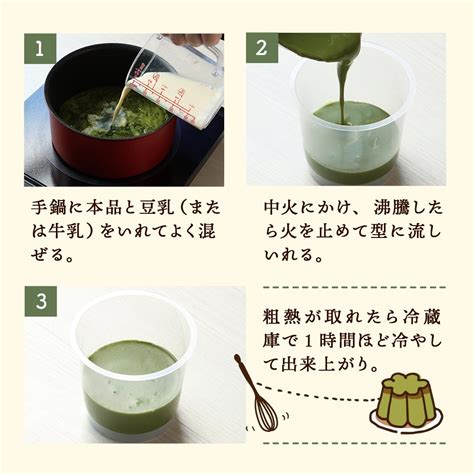 1

手鍋に本品と豆乳（または牛乳）をいれてよく混ぜる。

2

中火にかけ、沸騰したら火を止めて型に流しいれる。

3

粗熱が取れたら冷蔵庫で1時間ほど冷やして出来上がり。