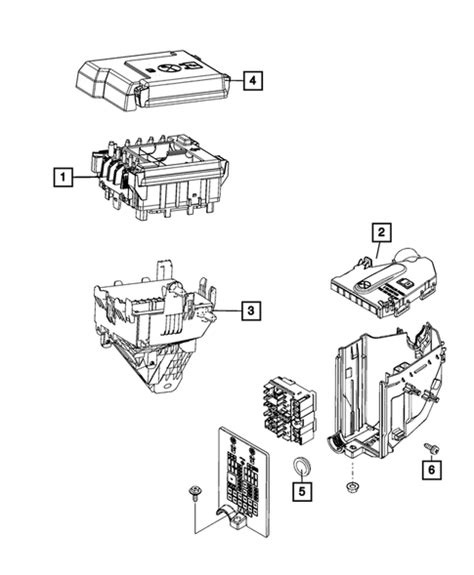 4
1
2
3
5
6