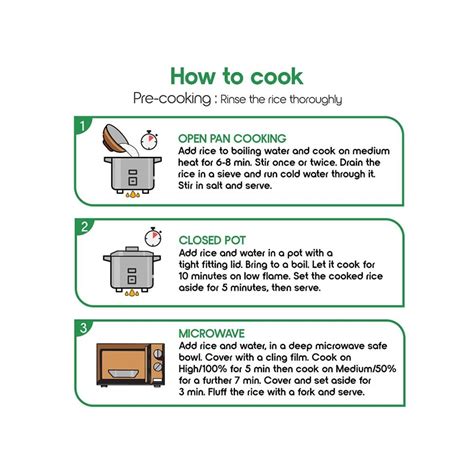 How to cook
Pre-cooking : Rinse the rice thoroughly

1
OPEN PAN COOKING
Add rice to boiling water and cook on medium heat for 6-8 min. Stir once or twice. Drain the rice in a sieve and run cold water through it. Stir in salt and serve.

2
CLOSED POT
Add rice and water in a pot with a tight fitting lid. Bring to a boil. Let it cook for 10 minutes on low flame. Set the cooked rice aside for 5 minutes, then serve.

3
MICROWAVE
Add rice and water, in a deep microwave safe bowl. Cover with a cling film. Cook on High/100% for 5 min then cook on Medium/50% for a further 7 min. Cover and set aside for 3 min. Fluff the rice with a fork and serve.