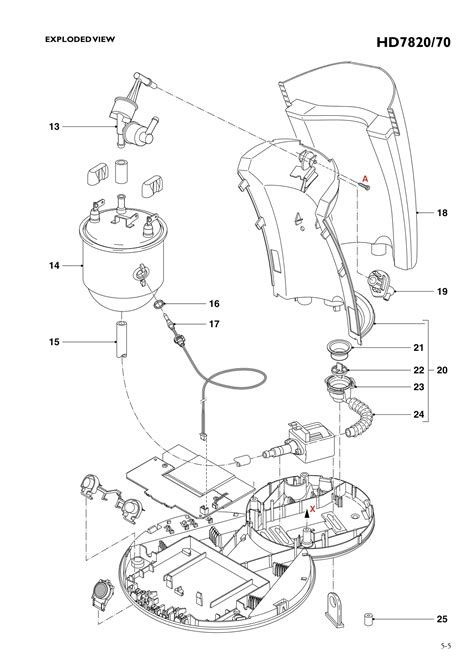 EXPLODED VIEW

HD7820/70

13

A

18

14

19

16

17

15

21

22

20

23

24

X

25

5-5