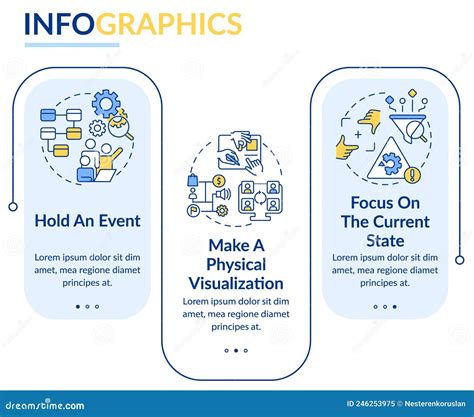 INFOGRAPHICS

Hold An Event

Lorem ipsum dolor sit dim amet, mea regione diamet principes at.

Make A Physical Visualization

Lorem ipsum dolor sit dim amet, mea regione diamet principes at.

Focus On The Current State

Lorem ipsum dolor sit dim amet, mea regione diamet principes at.

dreamstime.com

ID 246253975 © Nesterenkoruslan