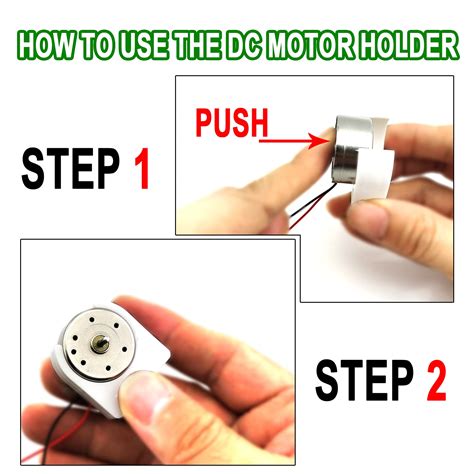 HOW TO USE THE DC MOTOR HOLDER

STEP 1

PUSH

STEP 2