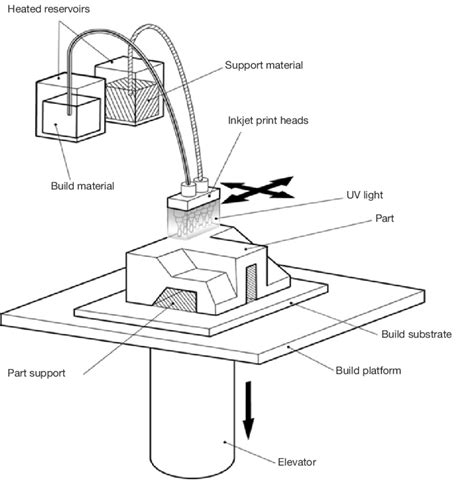 Heated reservoirs

Support material

Inkjet print heads

Build material

UV light

Part

Build substrate

Part support

Build platform

Elevator