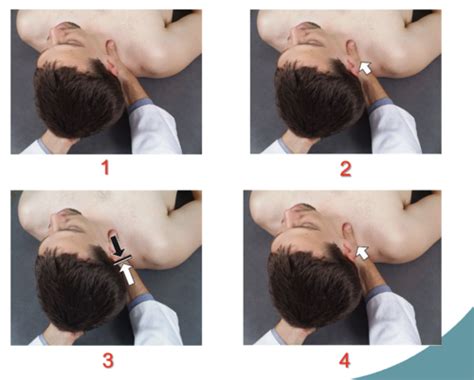 1

2

3

4