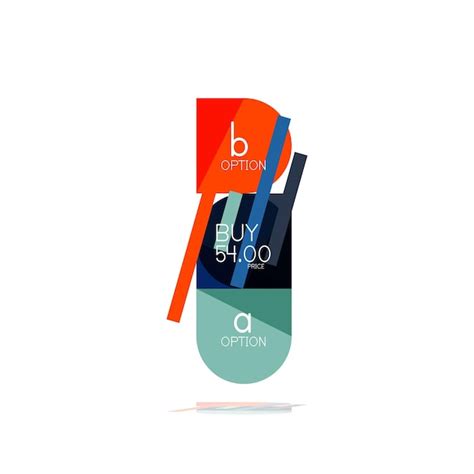 b
OPTION

BUY
54.00
PRICE

a
OPTION