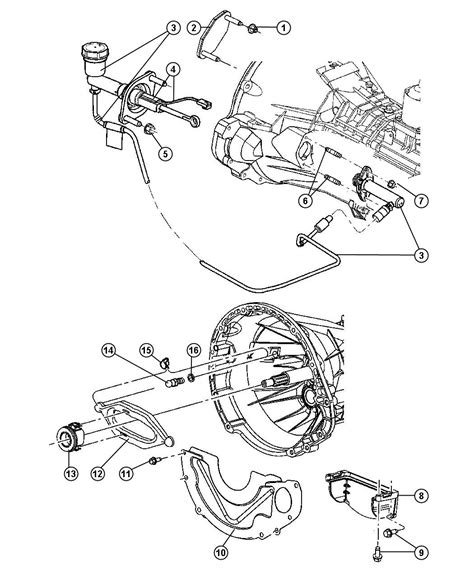 3
2
1
4
5
6
7
3
14
15
16
13
12
11
10
8
9