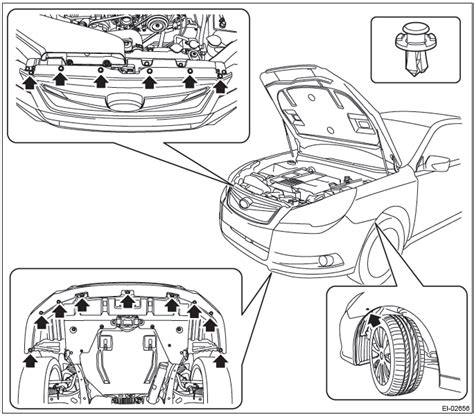 EI-02656