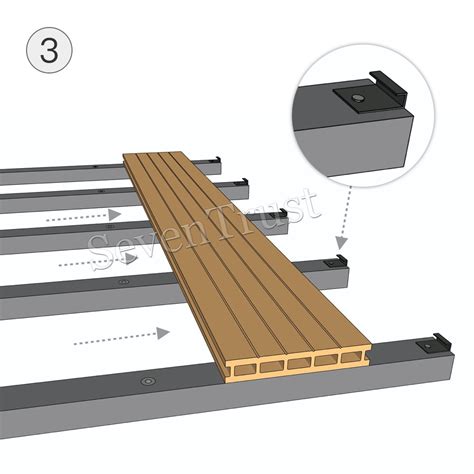 3

SevenTrust