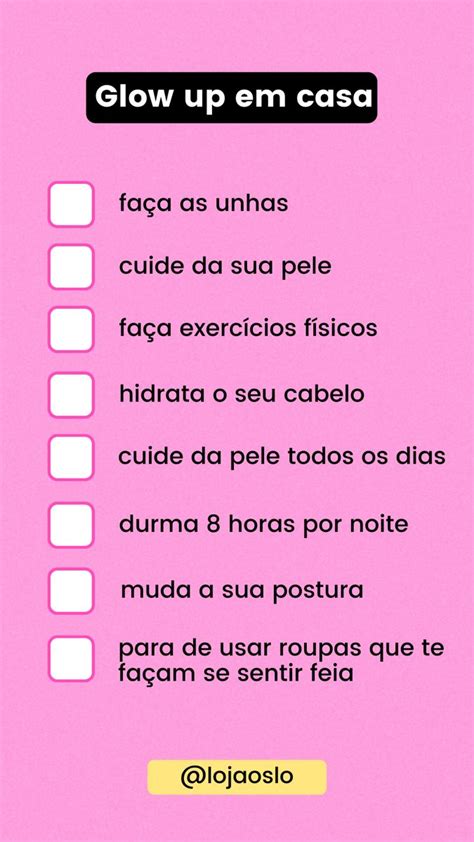 Glow up em casa

faça as unhas

cuide da sua pele

faça exercícios físicos

hidrata o seu cabelo

cuide da pele todos os dias

durma 8 horas por noite

muda a sua postura

para de usar roupas que te façam se sentir feia

@lojaoslo