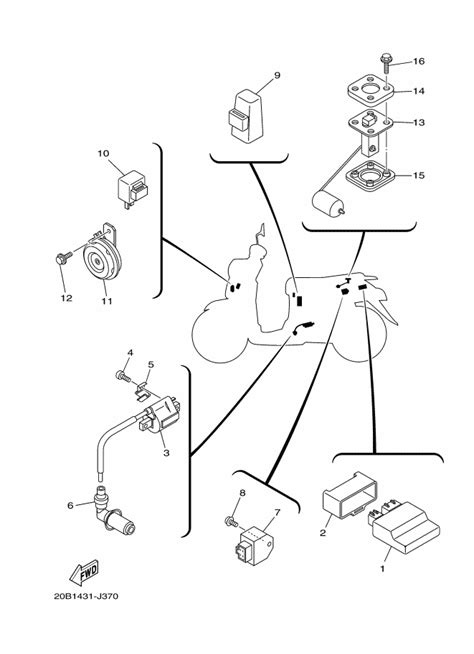 16
9
14
13
10
15
12
11
4
5
3
6
8
7
2
1
FWD
20B1431-J370