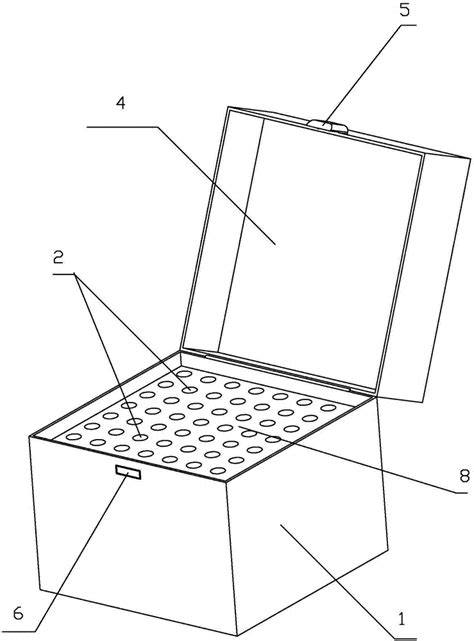 5
4
2
8
6
1