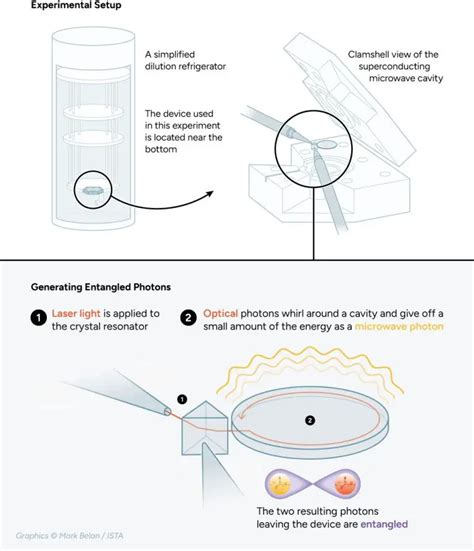 Experimental Setup

A simplified dilution refrigerator

The device used in this experiment is located near the bottom

Clamshell view of the superconducting microwave cavity

Generating Entangled Photons

1 Laser light is applied to the crystal resonator

2 Optical photons whirl around a cavity and give off a small amount of the energy as a microwave photon

1

2

The two resulting photons leaving the device are entangled

Graphics © Mark Belan / ISTA