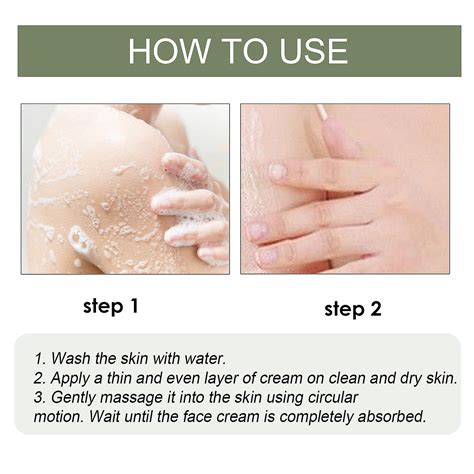 HOW TO USE

step 1

step 2

1. Wash the skin with water.
2. Apply a thin and even layer of cream on clean and dry skin.
3. Gently massage it into the skin using circular motion. Wait until the face cream is completely absorbed.