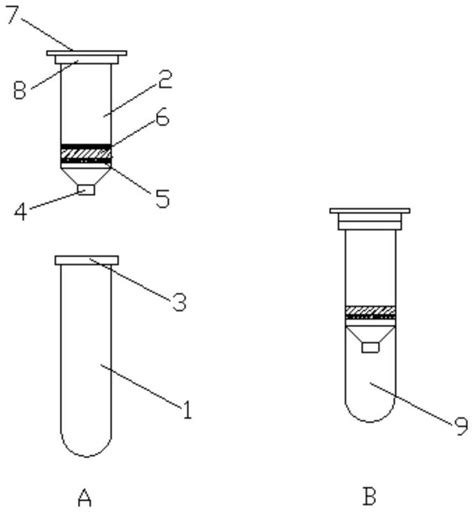 7
8
2
6
5
4
3
1
9
A
B