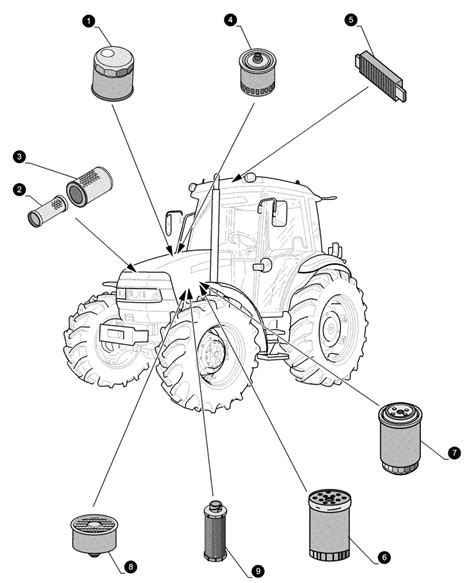 1
4
5
3
2
7
8
9
6