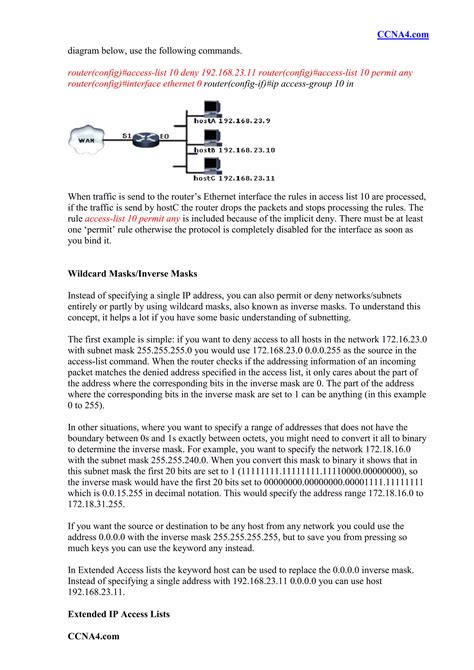 CCNA4.com

diagram below, use the following commands.

router(config)#access-list 10 deny 192.168.23.11 router(config)#access-list 10 permit any router(config)#interface ethernet 0 router(config-if)#ip access-group 10 in

WAN S1 E0 hostA 192.168.23.9 hostB 192.168.23.10 hostC 192.168.23.11

When traffic is send to the router's Ethernet interface the rules in access list 10 are processed, if the traffic is send by hostC the router drops the packets and stops processing the rules. The rule access-list 10 permit any is included because of the implicit deny. There must be at least one 'permit' rule otherwise the protocol is completely disabled for the interface as soon as you bind it.

Wildcard Masks/Inverse Masks

Instead of specifying a single IP address, you can also permit or deny networks/subnets entirely or partly by using wildcard masks, also known as inverse masks. To understand this concept, it helps a lot if you have some basic understanding of subnetting.

The first example is simple: if you want to deny access to all hosts in the network 172.16.23.0 with subnet mask 255.255.255.0 you would use 172.168.23.0 0.0.0.255 as the source in the access-list command. When the router checks if the addressing information of an incoming packet matches the denied address specified in the access list, it only cares about the part of the address where the corresponding bits in the inverse mask are 0. The part of the address where the corresponding bits in the inverse mask are set to 1 can be anything (in this example 0 to 255).

In other situations, where you want to specify a range of addresses that does not have the boundary between 0s and 1s exactly between octets, you might need to convert it all to binary to determine the inverse mask. For example, you want to specify the network 172.18.16.0 with the subnet mask 255.255.240.0. When you convert this mask to binary it shows that in this subnet mask the first 20 bits are set to 1 (11111111.11111111.11110000.00000000), so the inverse mask would have the first 20 bits set to 00000000.00000000.00001111.11111111 which is 0.0.15.255 in decimal notation. This would specify the address range 172.18.16.0 to 172.18.31.255.

If you want the source or destination to be any host from any network you could use the address 0.0.0.0 with the inverse mask 255.255.255.255, but to save you from pressing so much keys you can use the keyword any instead.

In Extended Access lists the keyword host can be used to replace the 0.0.0.0 inverse mask. Instead of specifying a single address with 192.168.23.11 0.0.0.0 you can use host 192.168.23.11.

Extended IP Access Lists

CCNA4.com