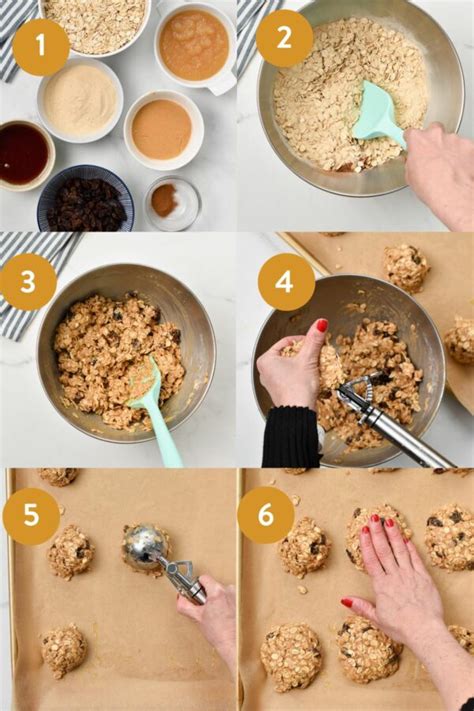 1
2
3
4
5
6