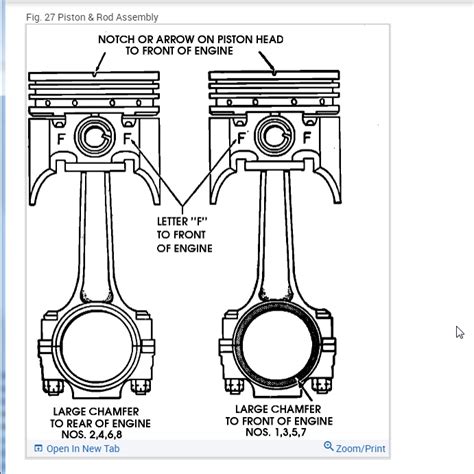 Fig. 27 Piston & Rod Assembly

NOTCH OR ARROW ON PISTON HEAD TO FRONT OF ENGINE

F F

F F

LETTER "F" TO FRONT OF ENGINE

LARGE CHAMFER TO REAR OF ENGINE NOS. 2,4,6,8

LARGE CHAMFER TO FRONT OF ENGINE NOS. 1,3,5,7

Open In New Tab

Zoom/Print