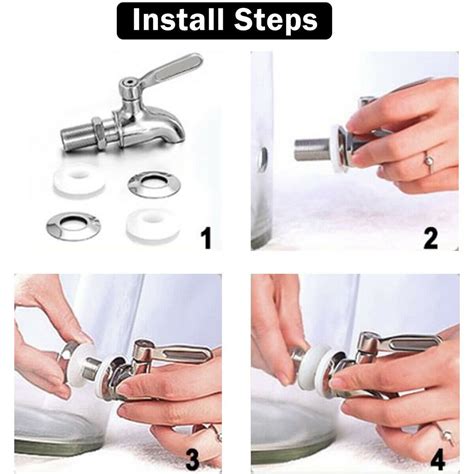 Install Steps

1

2

3

4