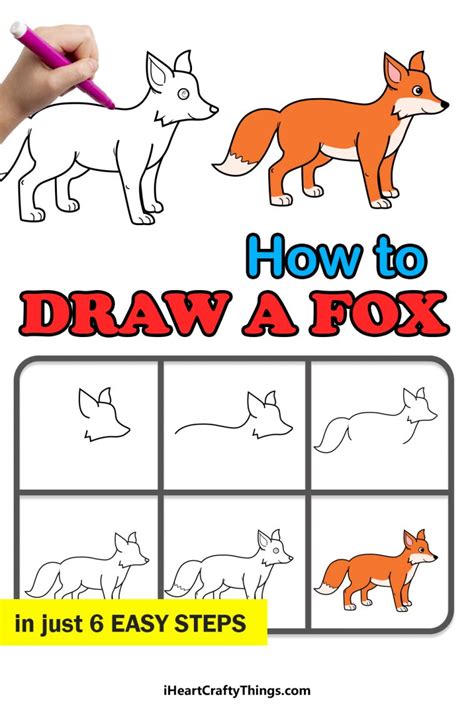 How to
DRAW A FOX

in just 6 EASY STEPS

iHeartCraftyThings.com