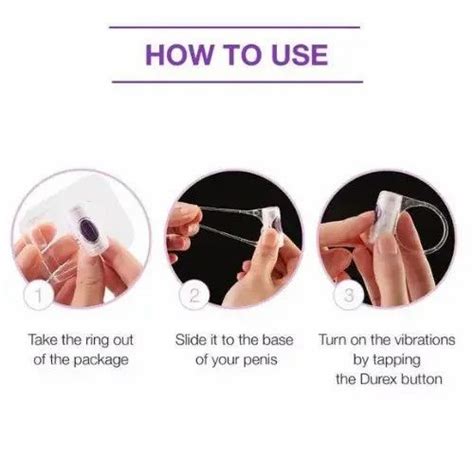 HOW TO USE

1

Take the ring out of the package

2

Slide it to the base of your penis

3

Turn on the vibrations by tapping the Durex button