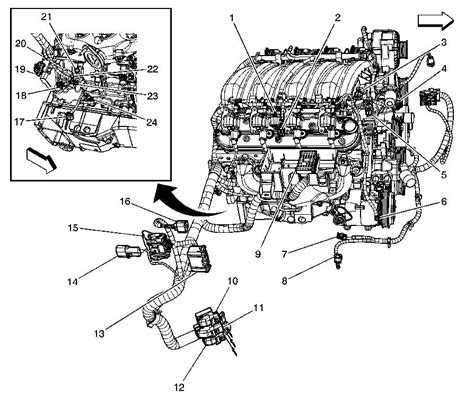 21
20
19
18
17
22
23
24
1
2
3
4
5
6
7
8
9
16
15
14
13
10
11
12