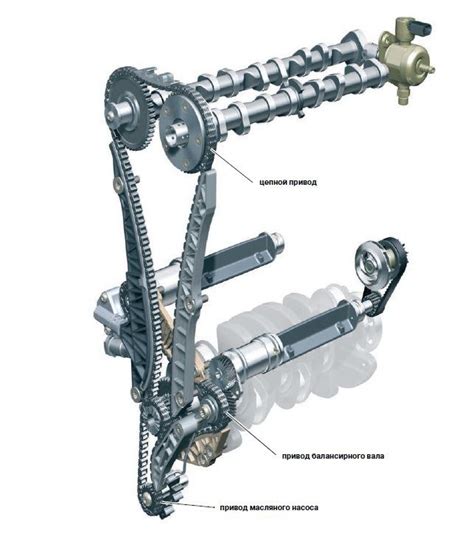 цепной привод

привод балансирного вала

привод масляного насоса