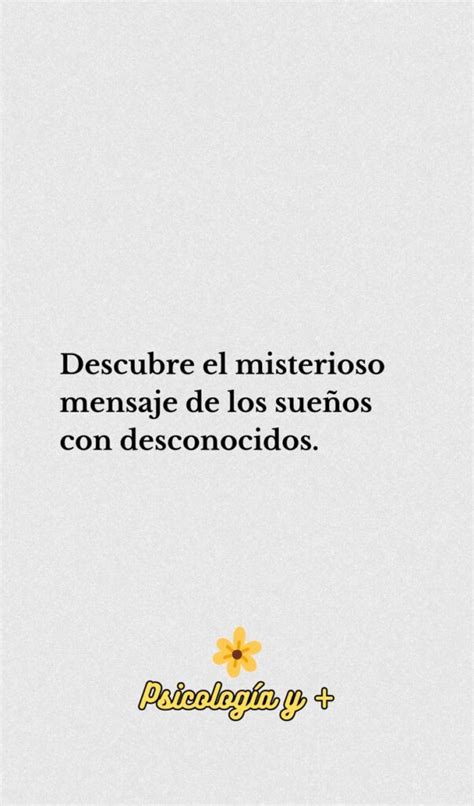 Descubre el misterioso mensaje de los sueños con desconocidos.

Psicología y +