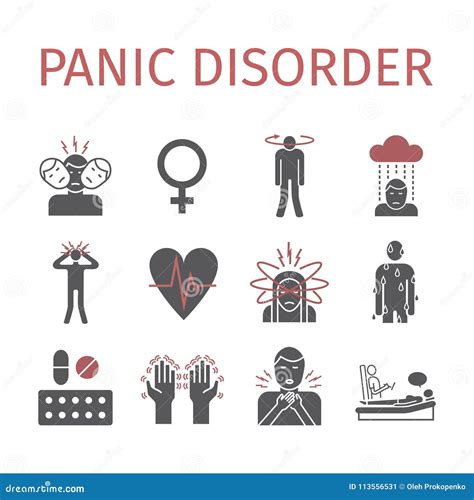 PANIC DISORDER

dreamstime.com

ID 113556531 © Oleh Prokopenko