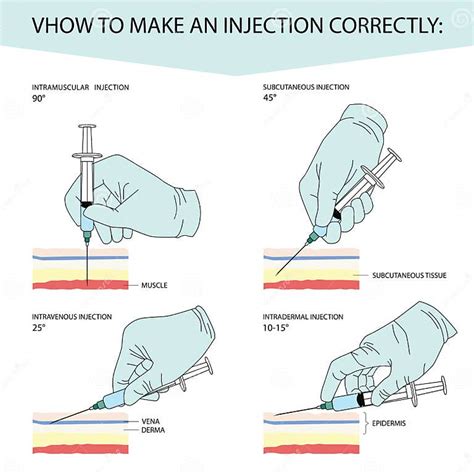 VHOW TO MAKE AN INJECTION CORRECTLY:

INTRAMUSCULAR INJECTION
90°

MUSCLE

SUBCUTANEOUS INJECTION
45°

SUBCUTANEOUS TISSUE

INTRAVENOUS INJECTION
25°

VENA
DERMA

INTRADERMAL INJECTION
10-15°

EPIDERMIS