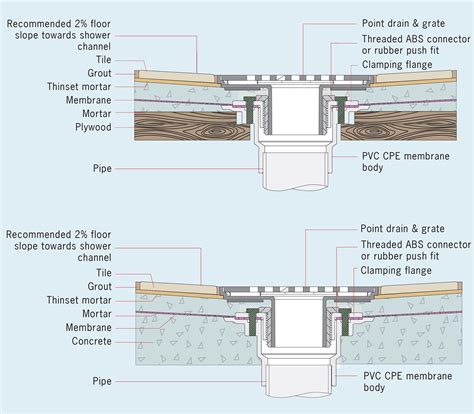 Recommended 2% floor slope towards shower channel
Tile
Grout
Thinset mortar
Membrane
Mortar
Plywood
Pipe

Point drain & grate
Threaded ABS connector or rubber push fit
Clamping flange
PVC CPE membrane body

Recommended 2% floor slope towards shower channel
Tile
Grout
Thinset mortar
Mortar
Membrane
Concrete
Pipe

Point drain & grate
Threaded ABS connector or rubber push fit
Clamping flange
PVC CPE membrane body