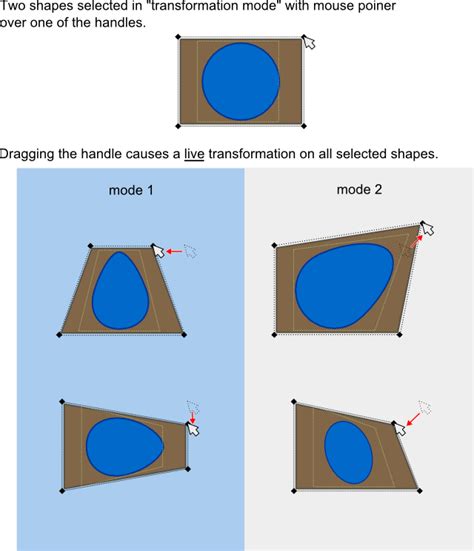 Two shapes selected in "transformation mode" with mouse poiner over one of the handles.

Dragging the handle causes a live transformation on all selected shapes.

mode 1

mode 2