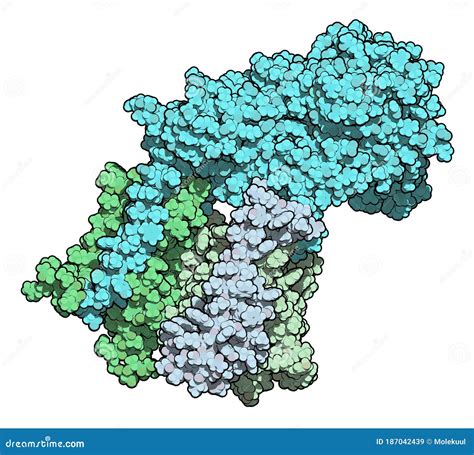 dreamstime.com

ID 187042439 © Molekuul