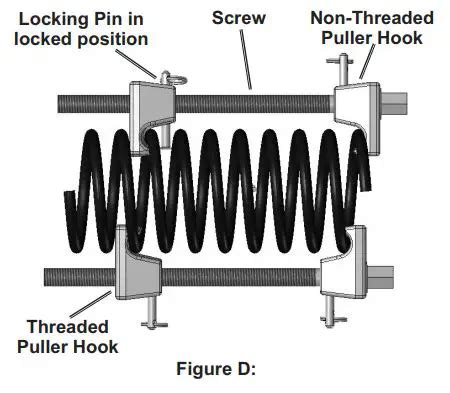 Locking Pin in locked position

Screw

Non-Threaded Puller Hook

Threaded Puller Hook

Figure D: