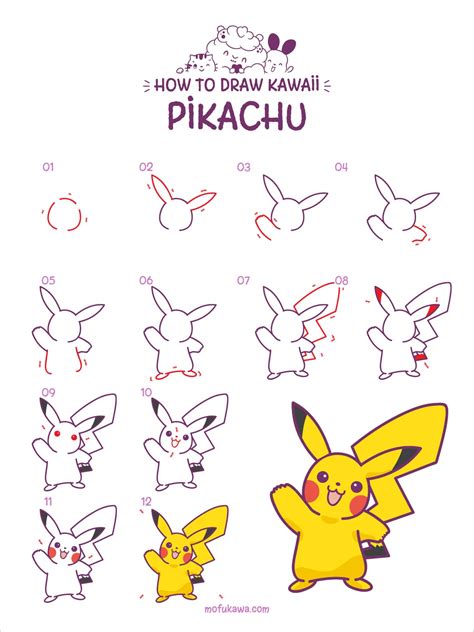 HOW TO DRAW KAWAII

PIKACHU

01

02

03

04

05

06

07

08

09

10

11

12

mofukawa.com