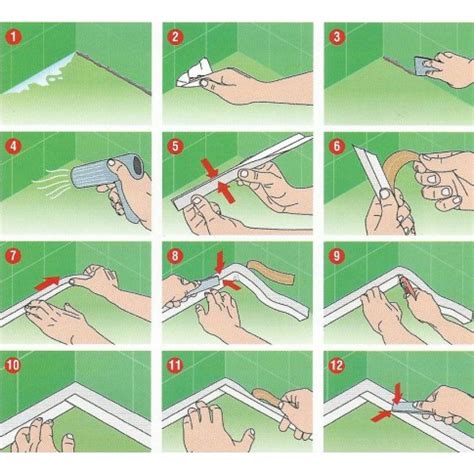 1
2
3
4
5
6
7
8
9
10
11
12