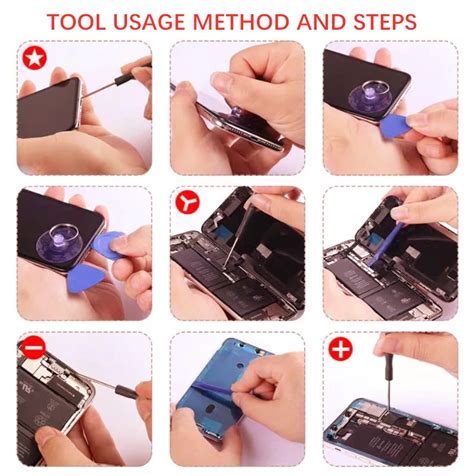 TOOL USAGE METHOD AND STEPS