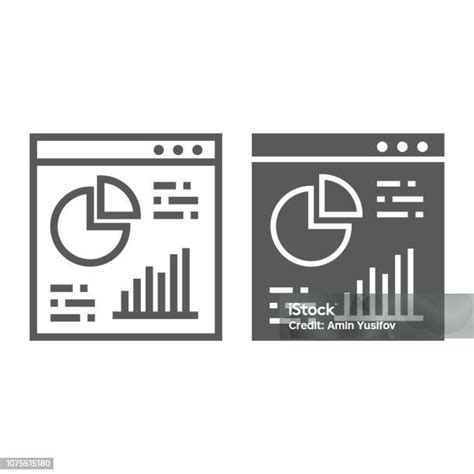 iStock
Credit: Amin Yusifov
1075515180